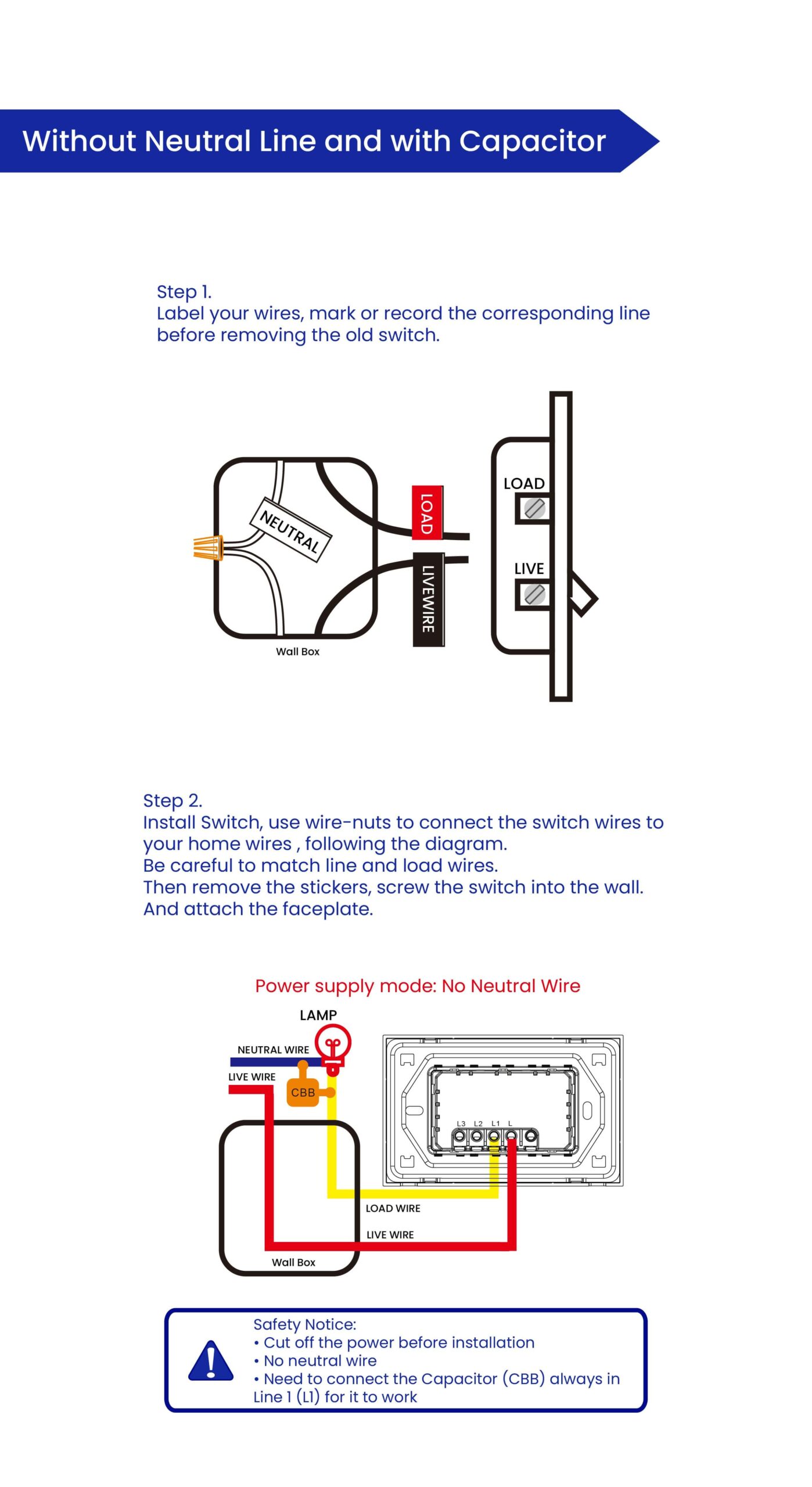 Without Neutral Line and with Capacitor

Step 1.
Label your wires, mark or record the corresponding line before removing the old switch.

NEUTRAL
LOAD
LIVEWIRE
LOAD
LIVE
Wall Box

Step 2.
Install Switch, use wire-nuts to connect the switch wires to your home wires , following the diagram.
Be careful to match line and load wires.
Then remove the stickers, screw the switch into the wall.
And attach the faceplate.

Power supply mode: No Neutral Wire

LAMP
NEUTRAL WIRE
LIVE WIRE
CBB
L3 L2 L1 L
LOAD WIRE
LIVE WIRE
Wall Box

Safety Notice:
• Cut off the power before installation
• No neutral wire
• Need to connect the Capacitor (CBB) always in Line 1 (L1) for it to work